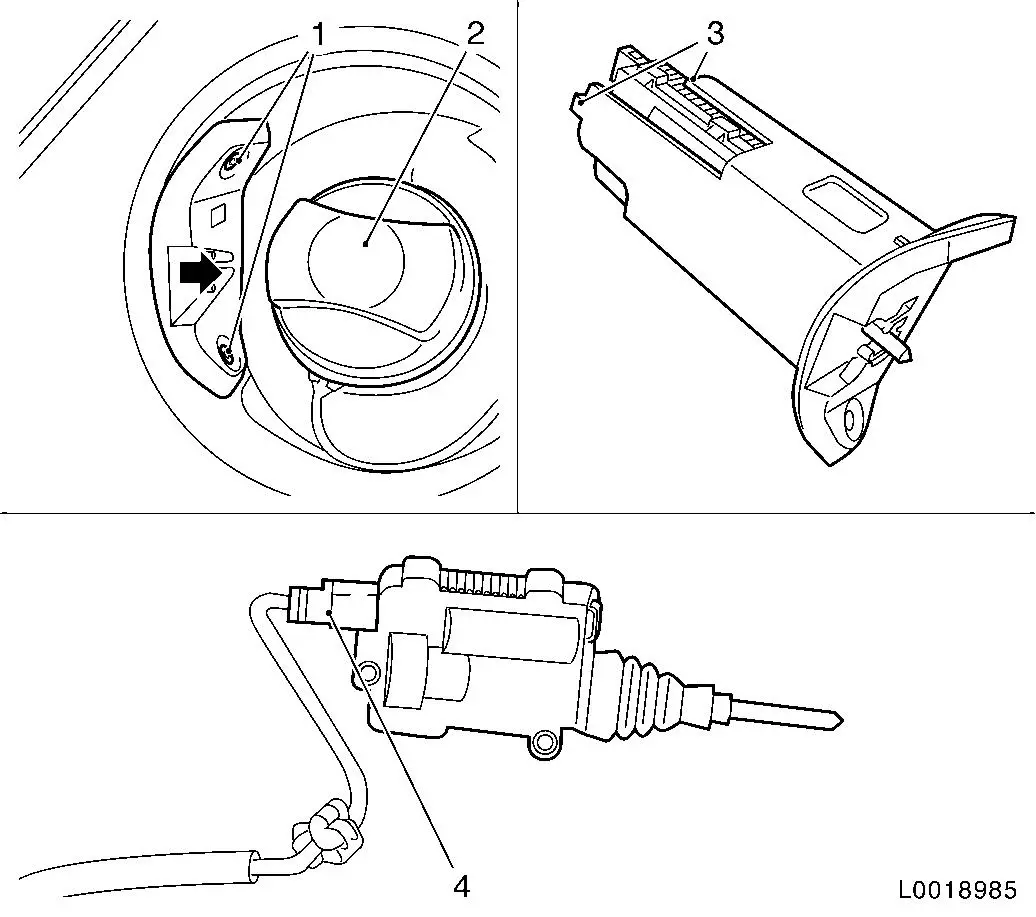 1
2
3
4
L0018985