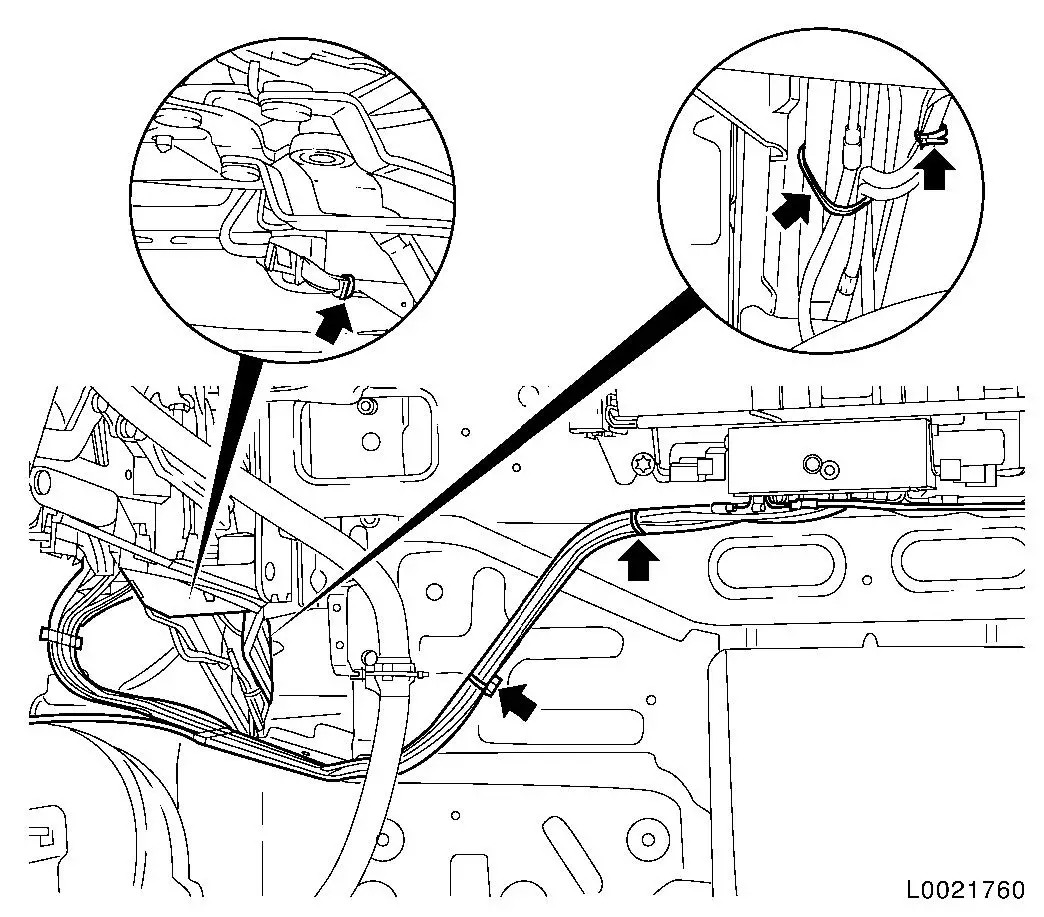 L0021760