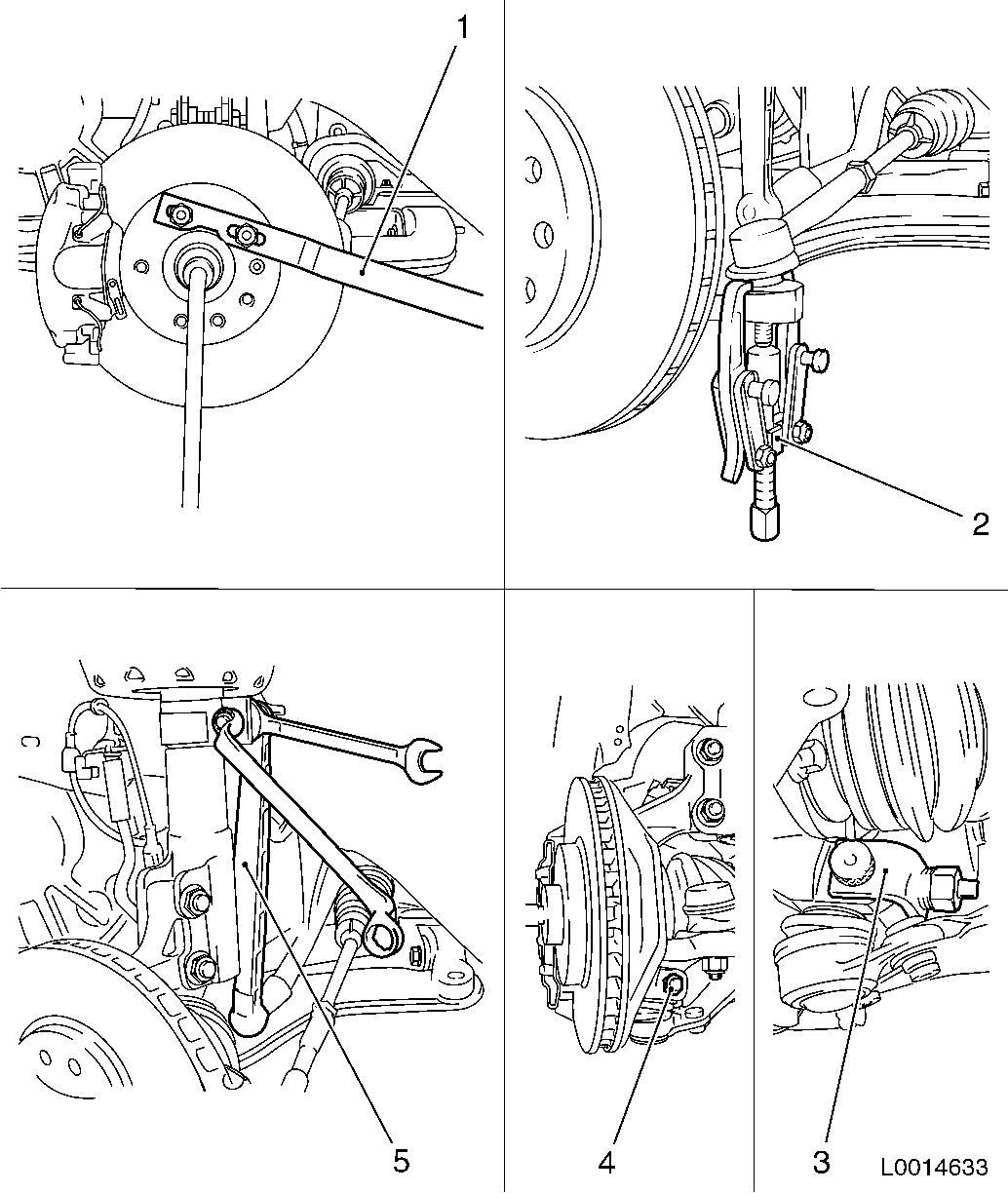 1

2

5

4

3

L0014633