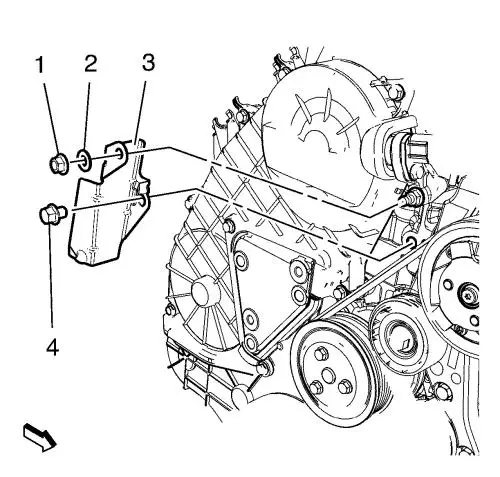 1
2
3
4