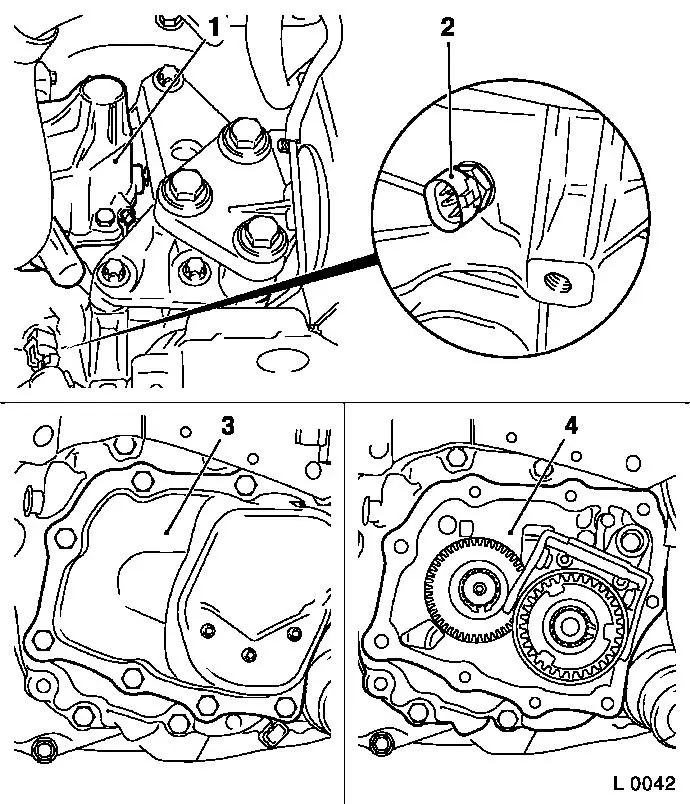 1
2
3
4
L 0042