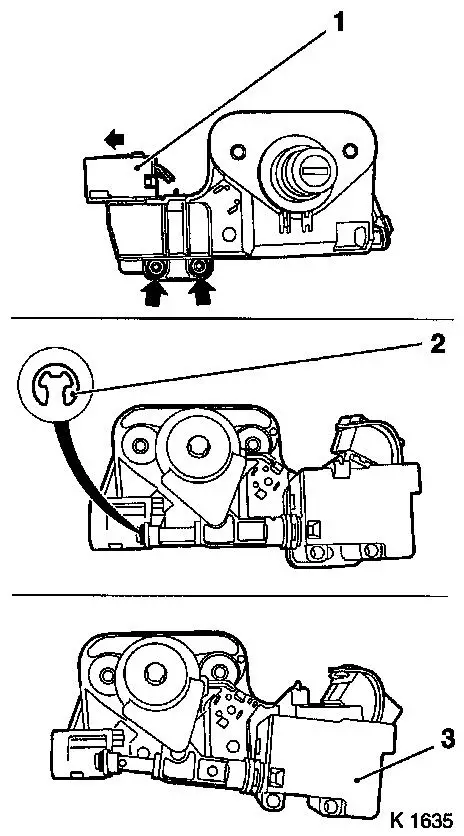 1

2

3

K 1635