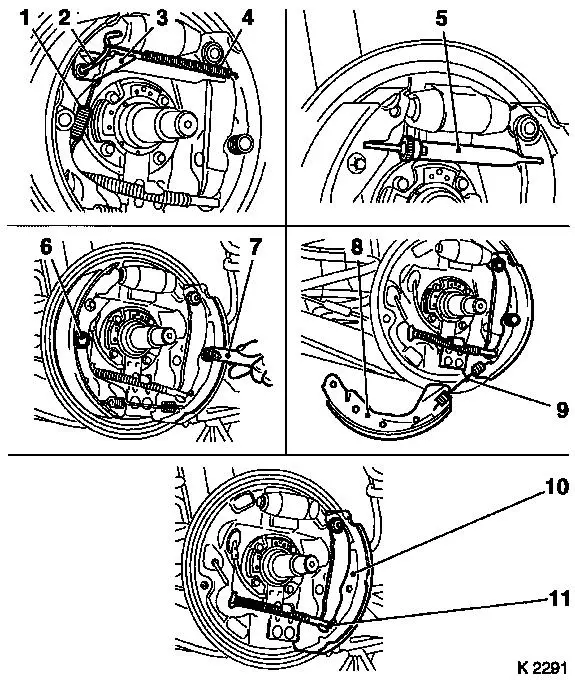 1 2 3 4

5

6 7

8

9

10

11

K 2291