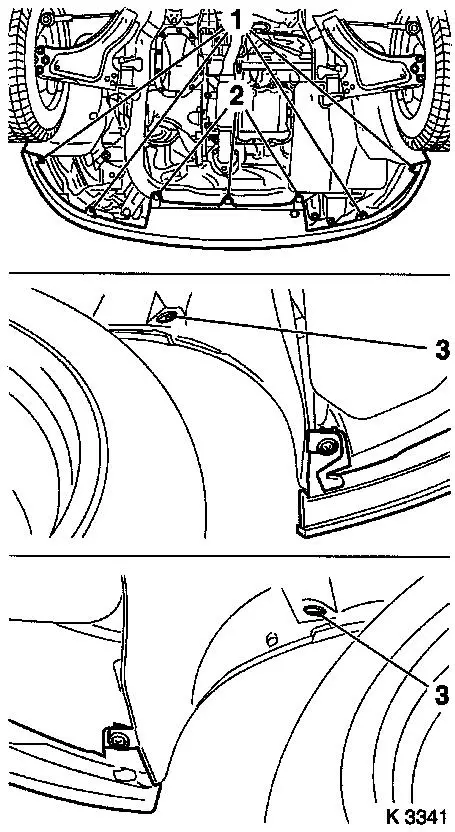 1
2
3
3
K 3341