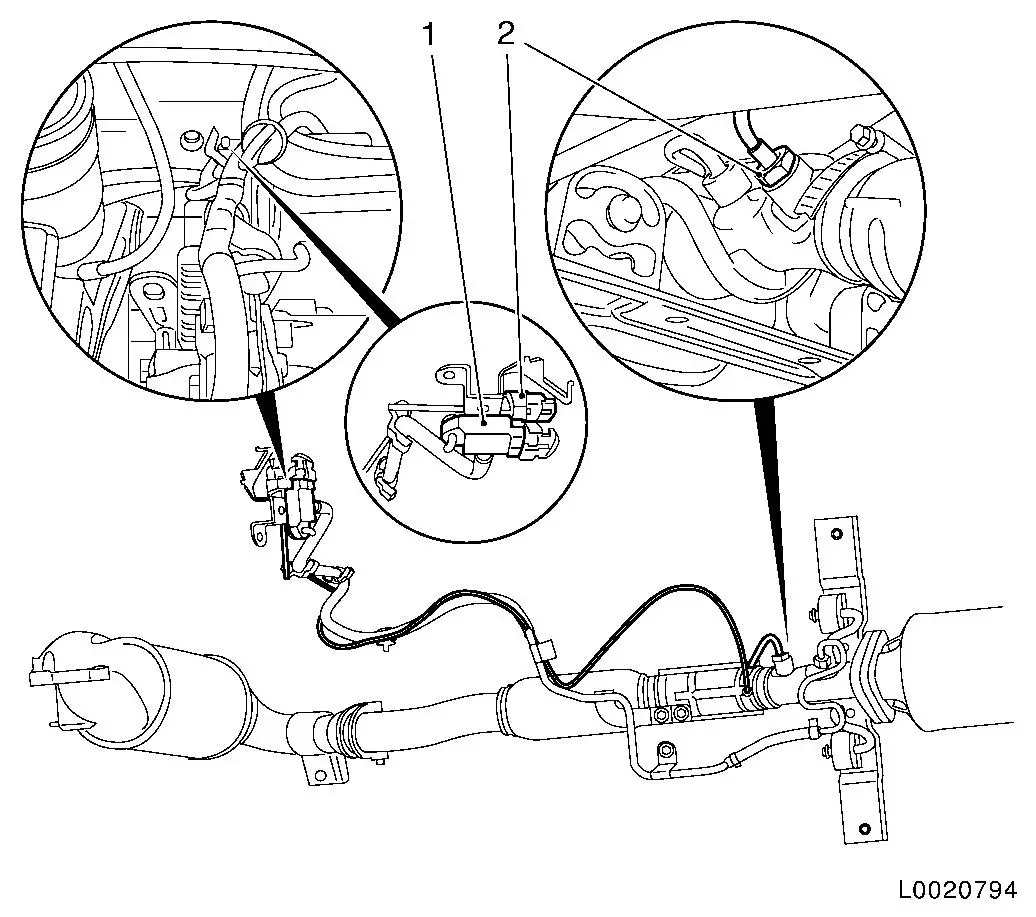 1
2
L0020794