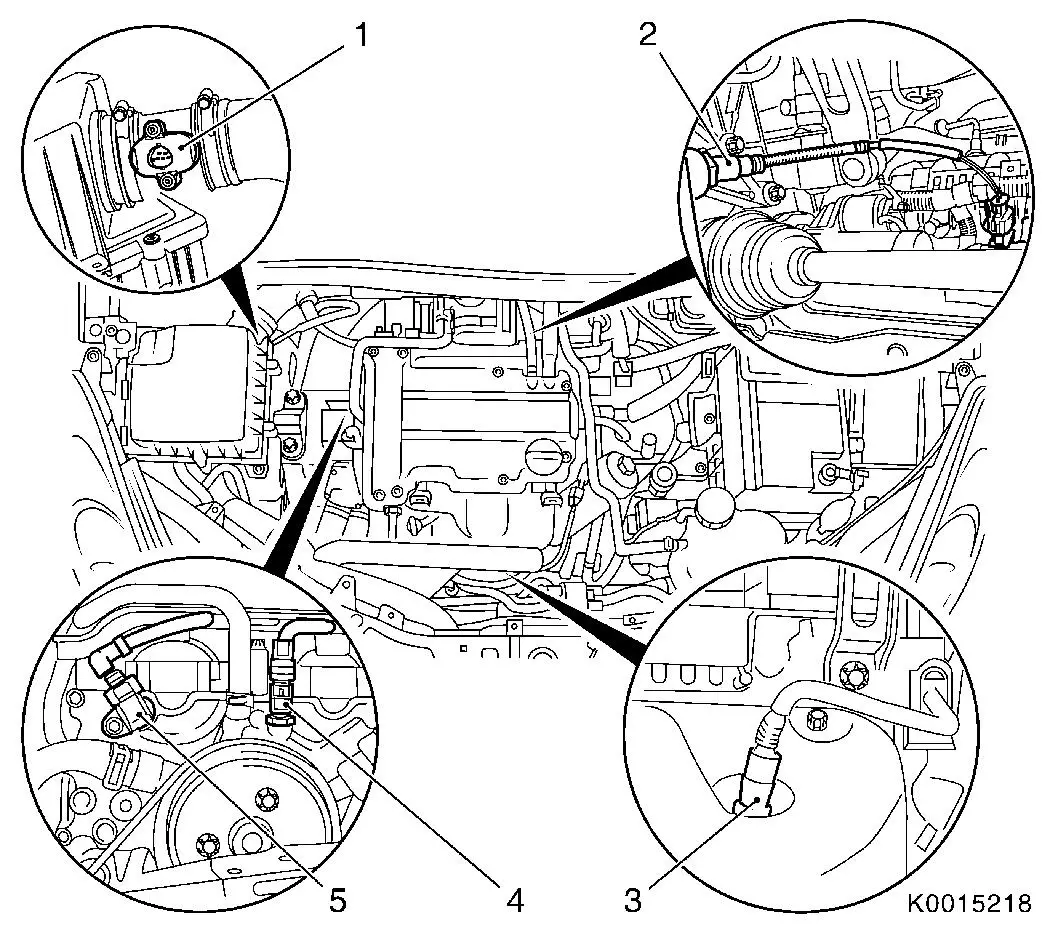 1
2
5
4
3
K0015218