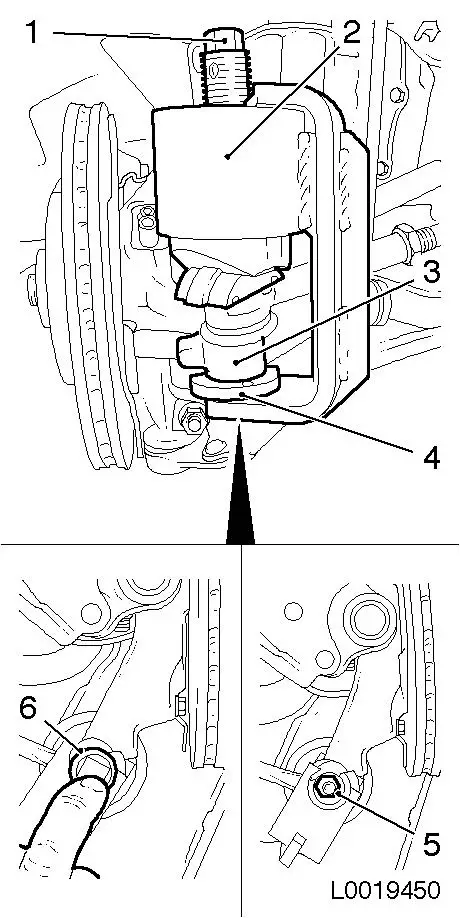 1
2
3
4
6
5
L0019450