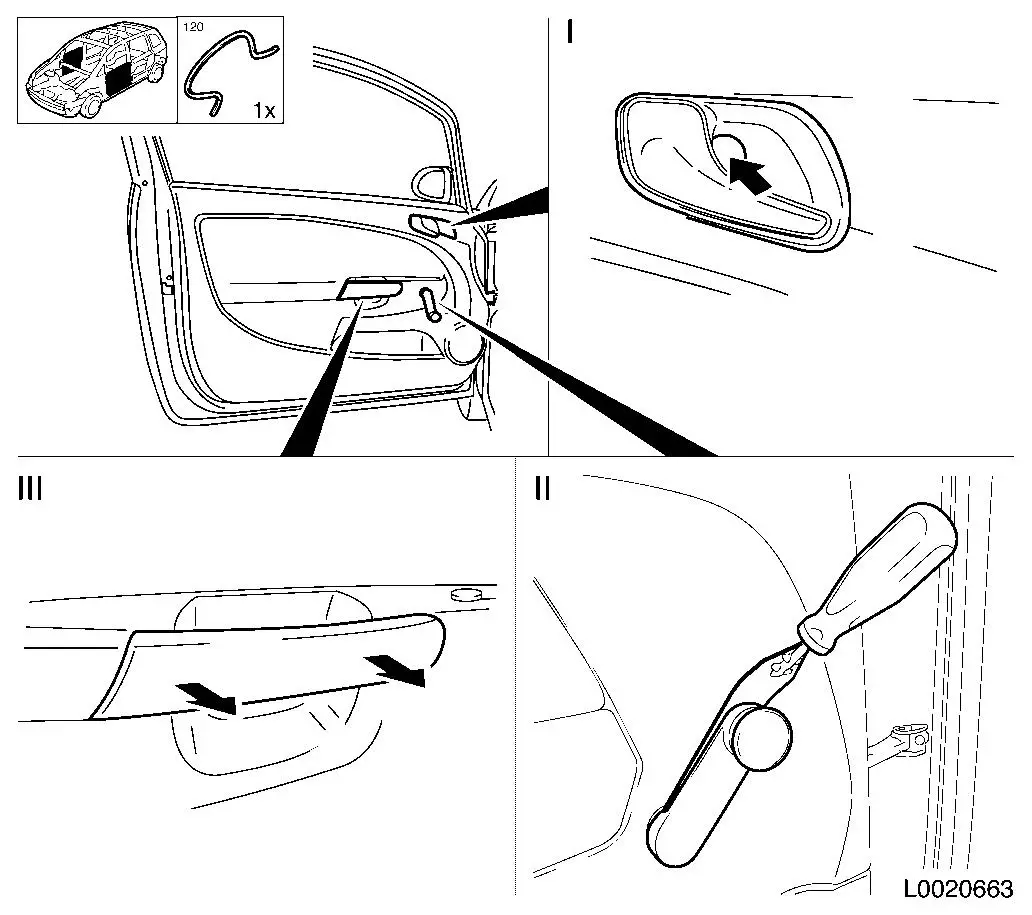 120

1x

I

III

II

L0020663