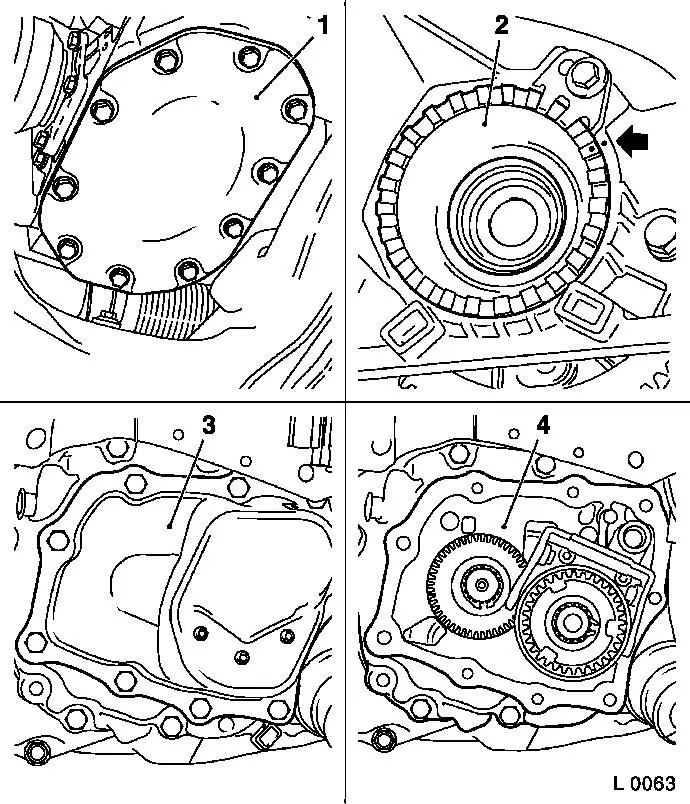 1
2
3
4
L 0063