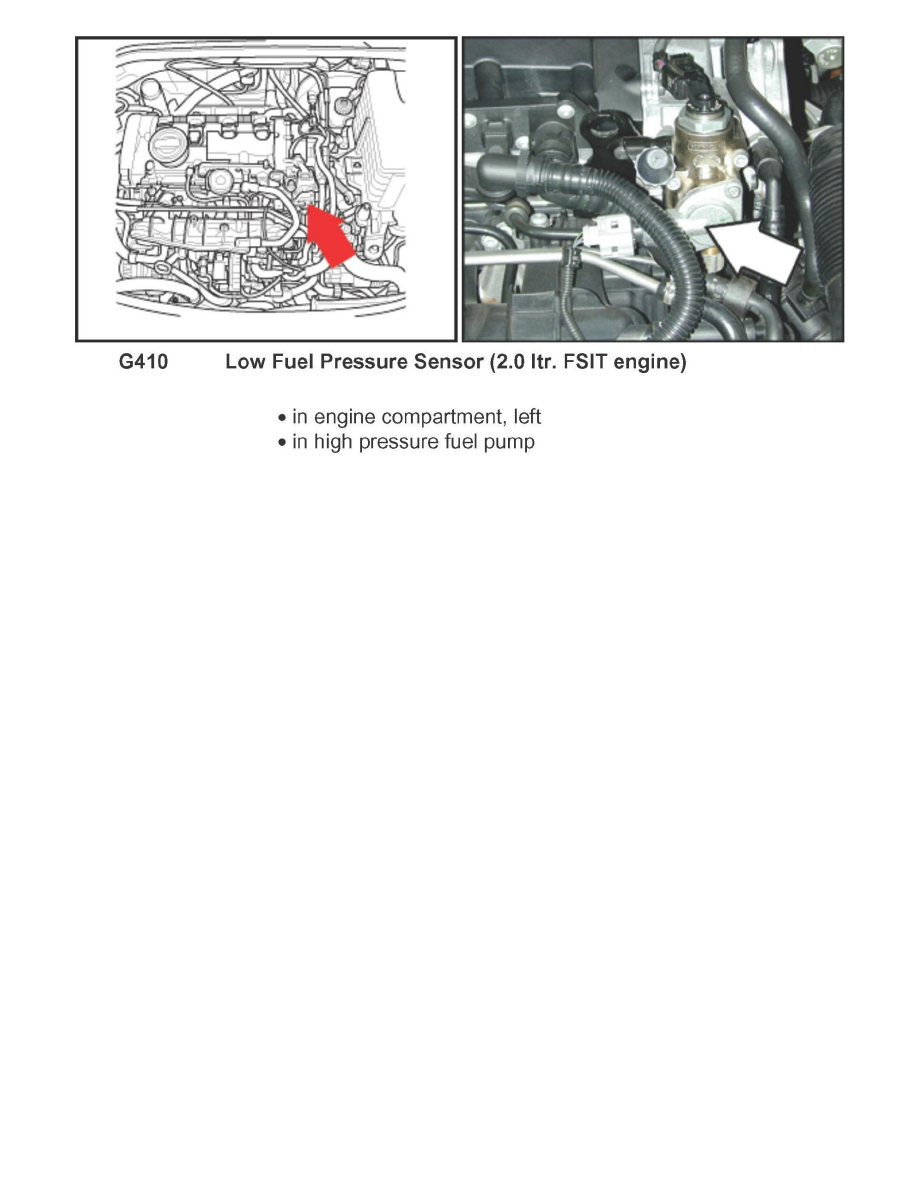 G410 Low Fuel Pressure Sensor (2.0 ltr. FSIT engine)

• in engine compartment, left
• in high pressure fuel pump