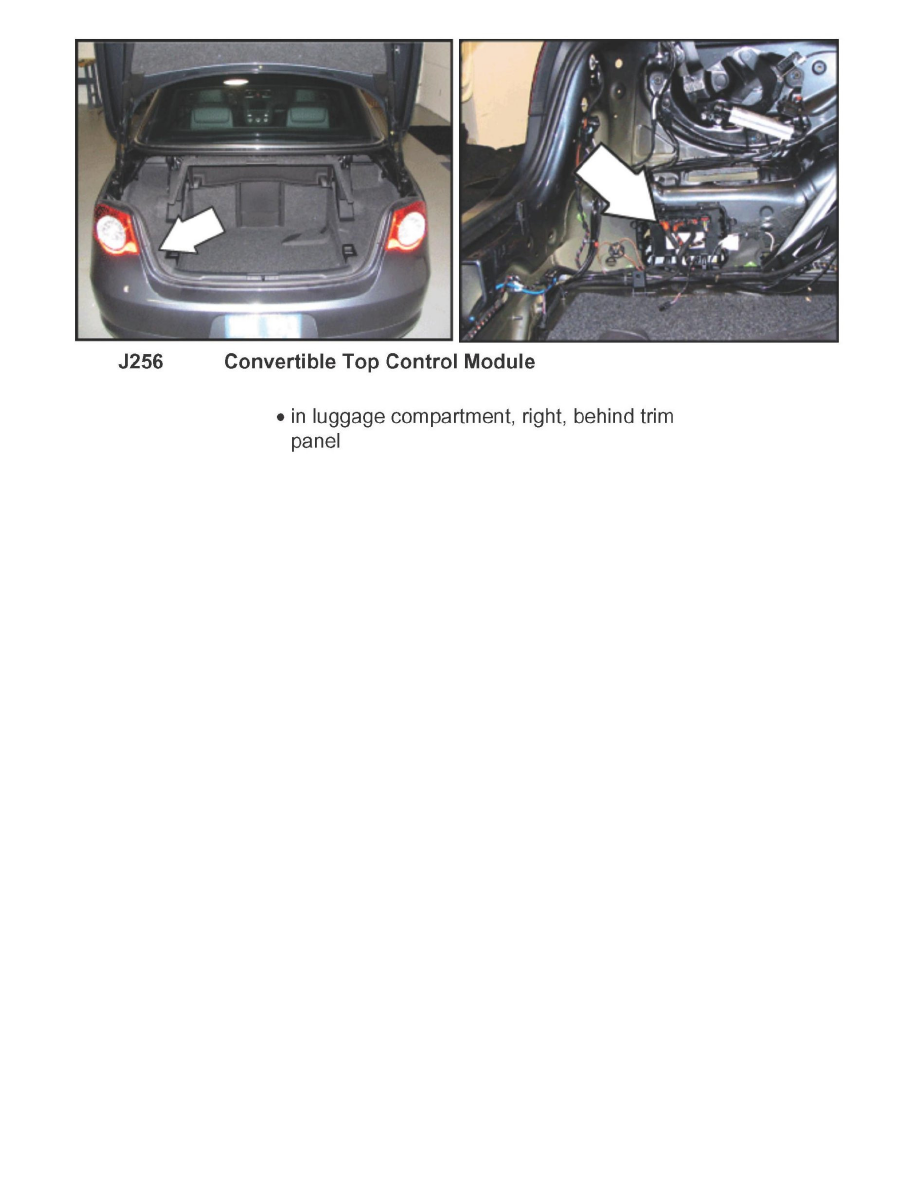 J256 Convertible Top Control Module

• in luggage compartment, right, behind trim panel