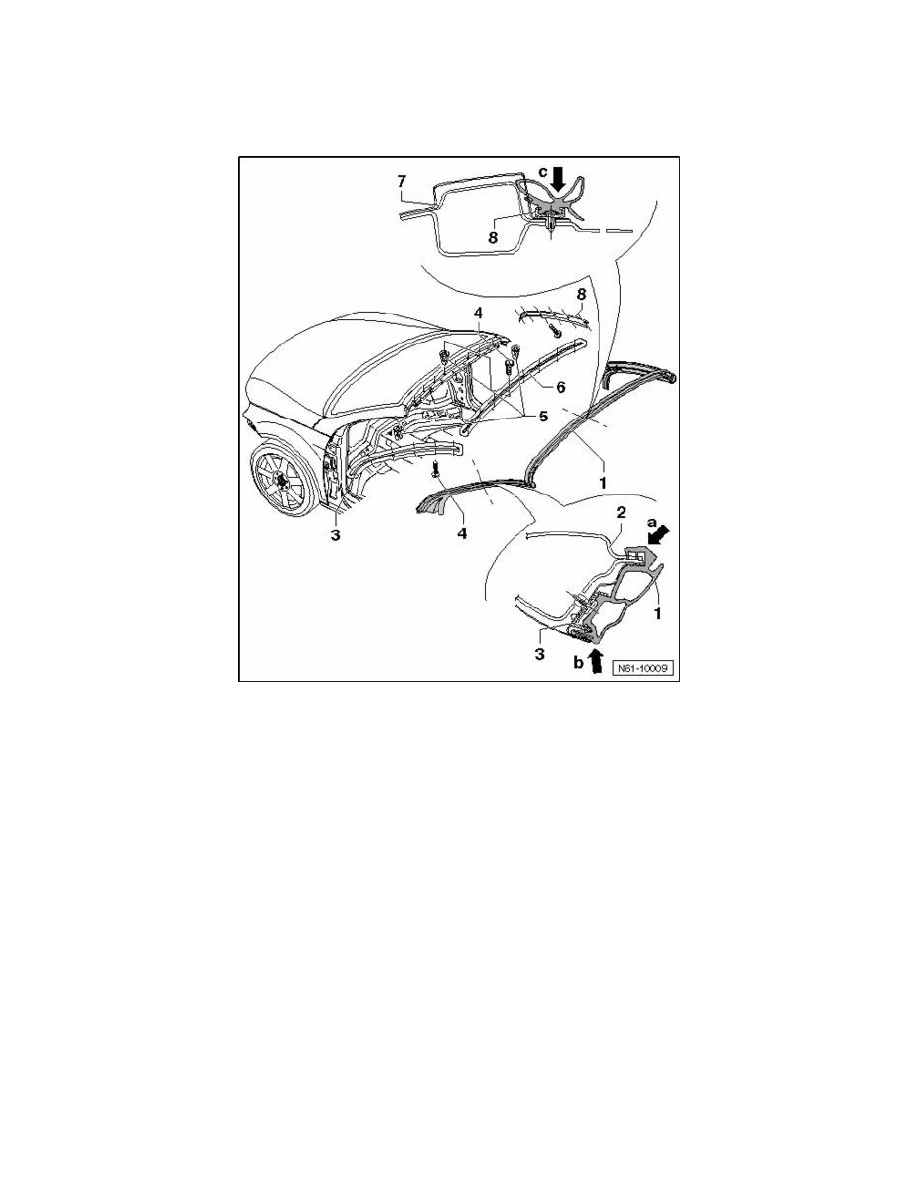 7
c
8
4
8
6
5
1
3
4
2
a
1
3
b
N61-10009