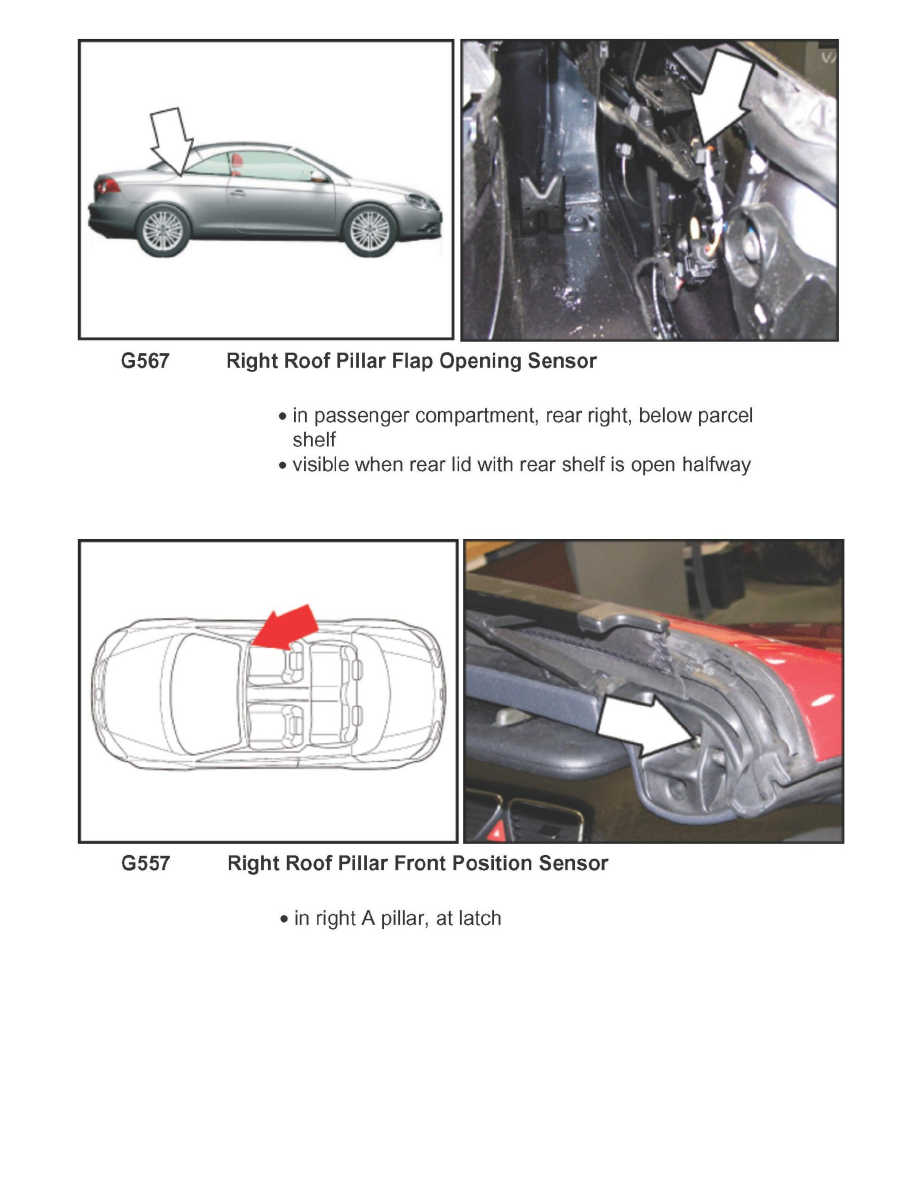 G567 Right Roof Pillar Flap Opening Sensor

• in passenger compartment, rear right, below parcel shelf
• visible when rear lid with rear shelf is open halfway

G557 Right Roof Pillar Front Position Sensor

• in right A pillar, at latch