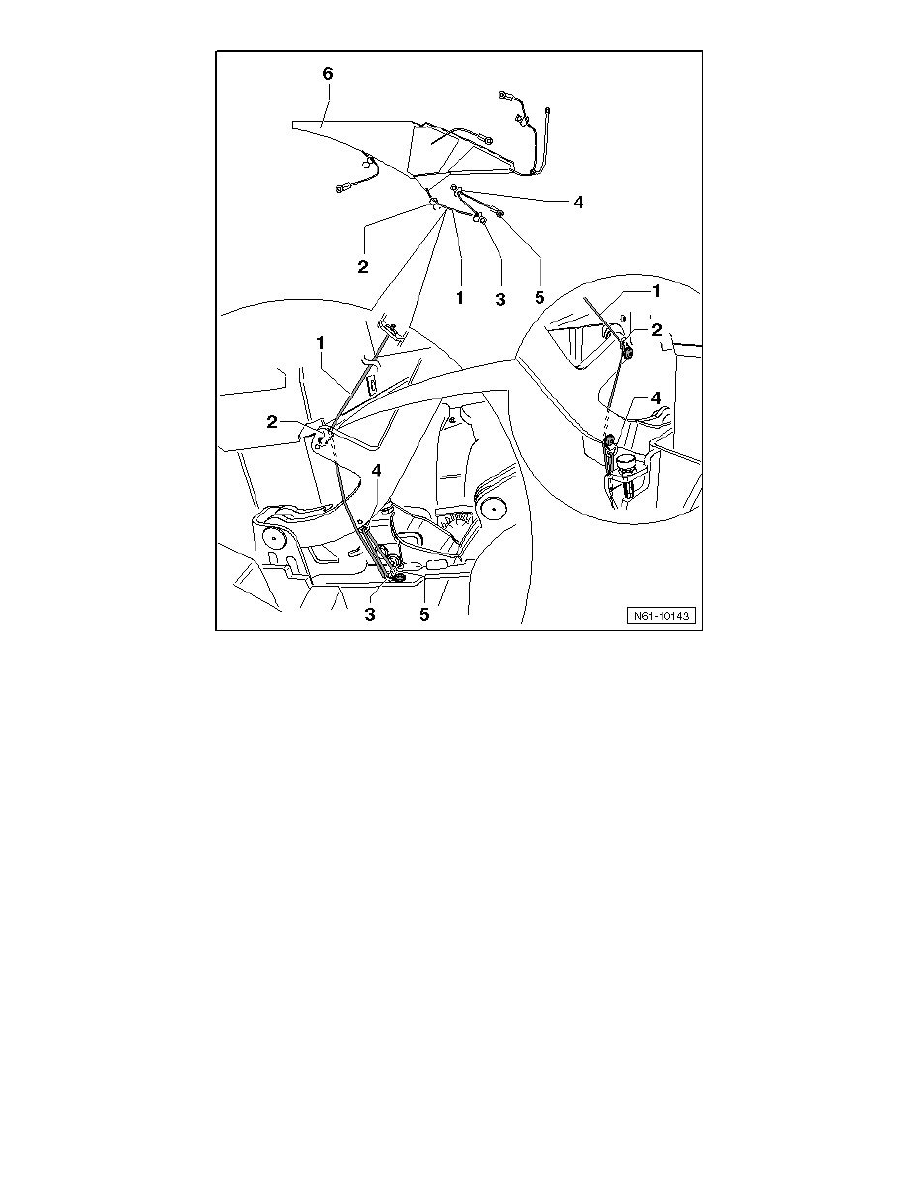 6
4
2
1
3
5
1
2
4
1
2
4
3
5
N61-10143