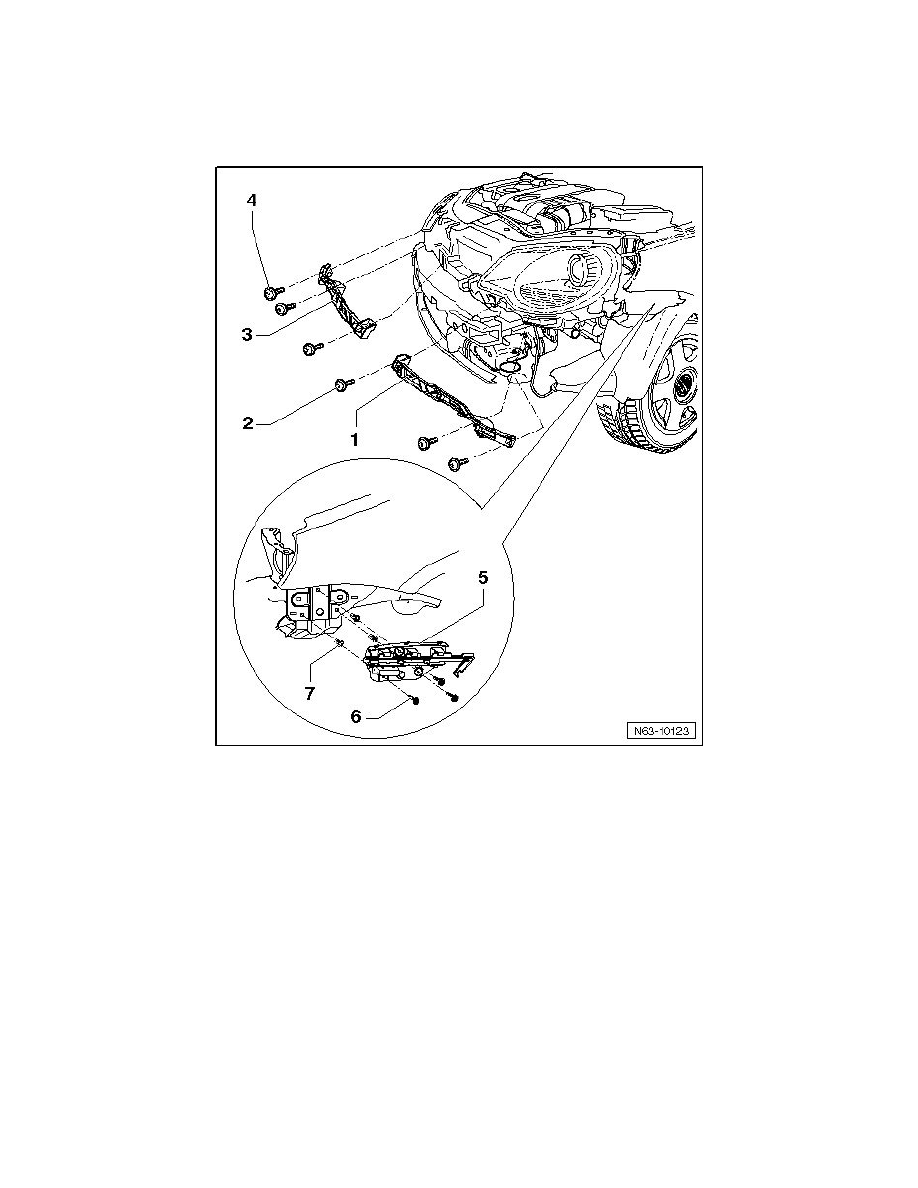 4
3
2
1
5
7
6
N63-10123