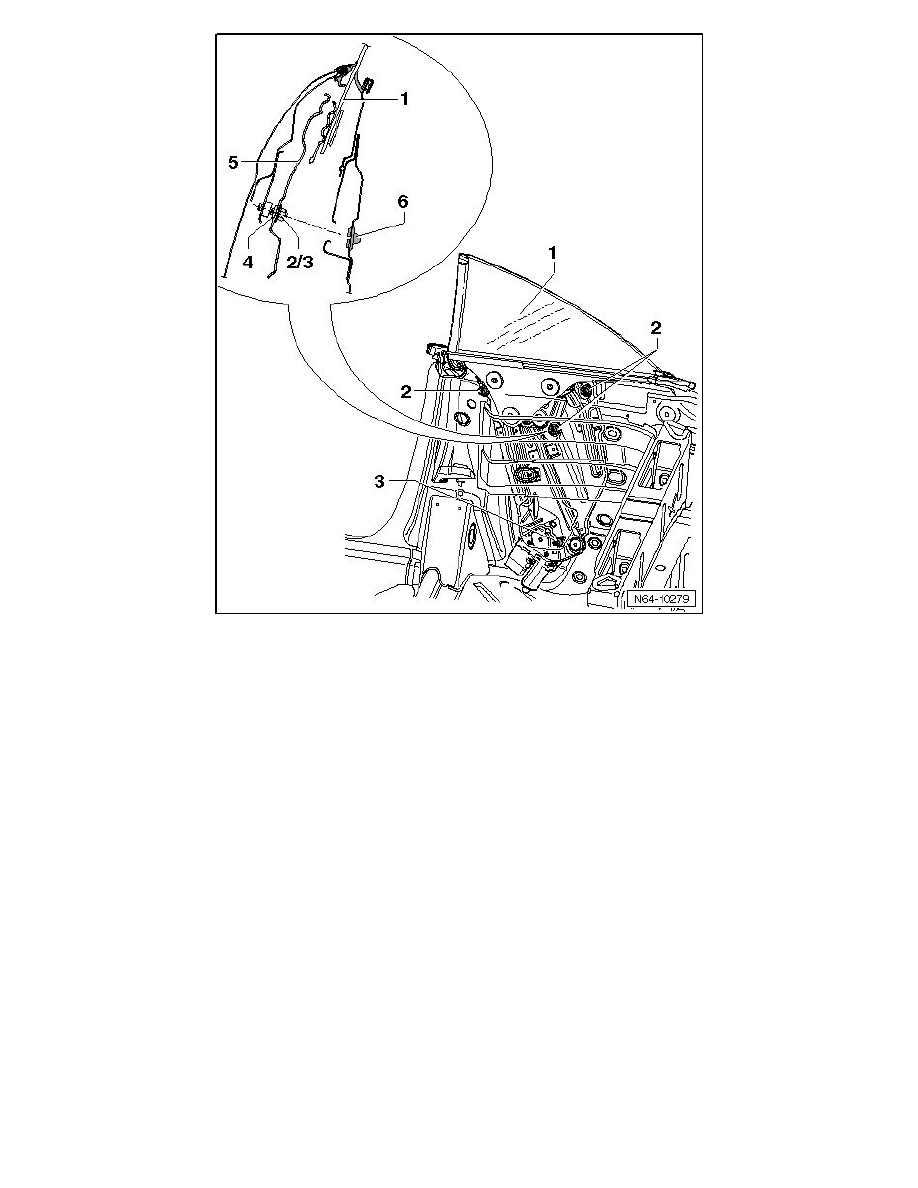 1
5
6
4
2/3
1
2
2
3
N64-10279