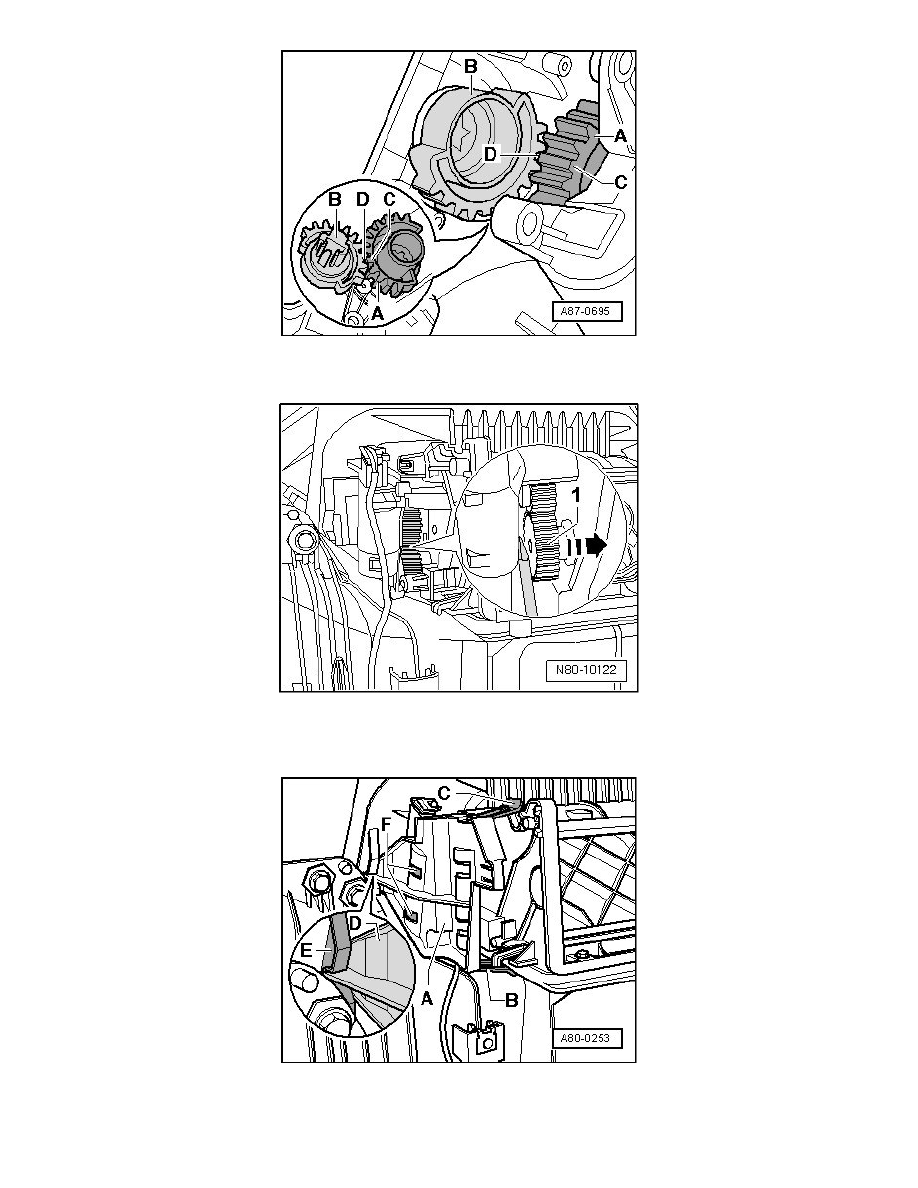 B
A
D
C
B D C
A
A87-0695

1
N80-10122

C
F
D
E
A
B
A80-0253