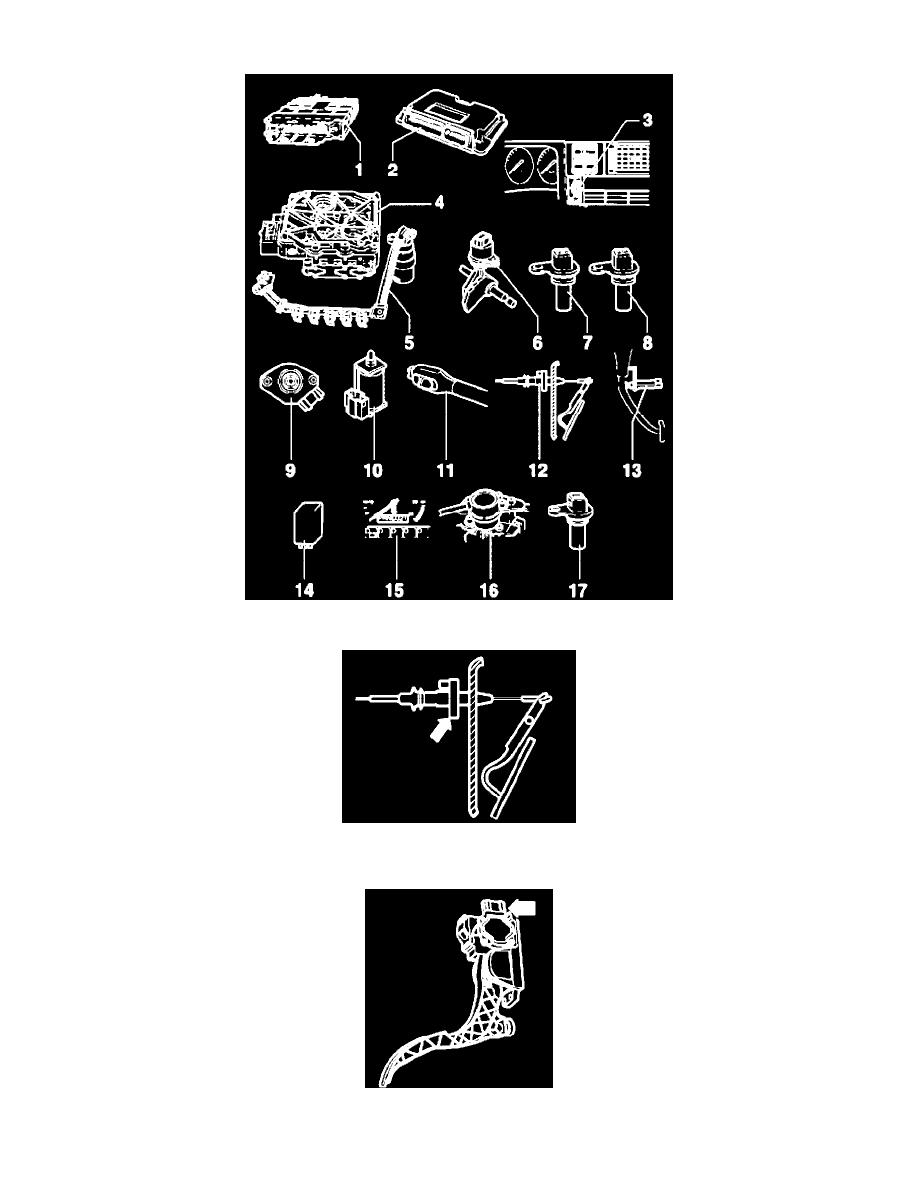 1
2
3
4
5
6
7
8
9
10
11
12
13
14
15
16
17