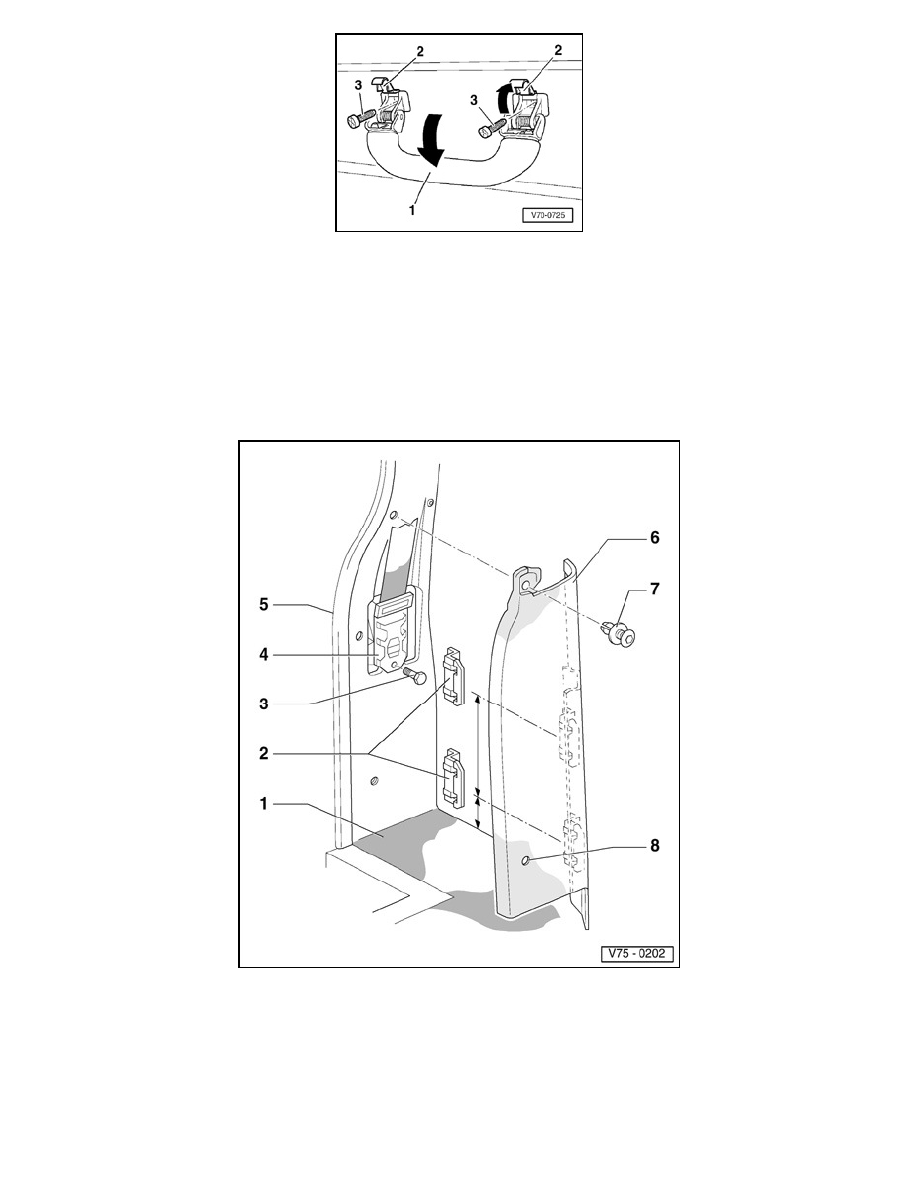 2
2
3
3
1
V70-0725

6
7
5
4
3
2
1
8
V75 - 0202