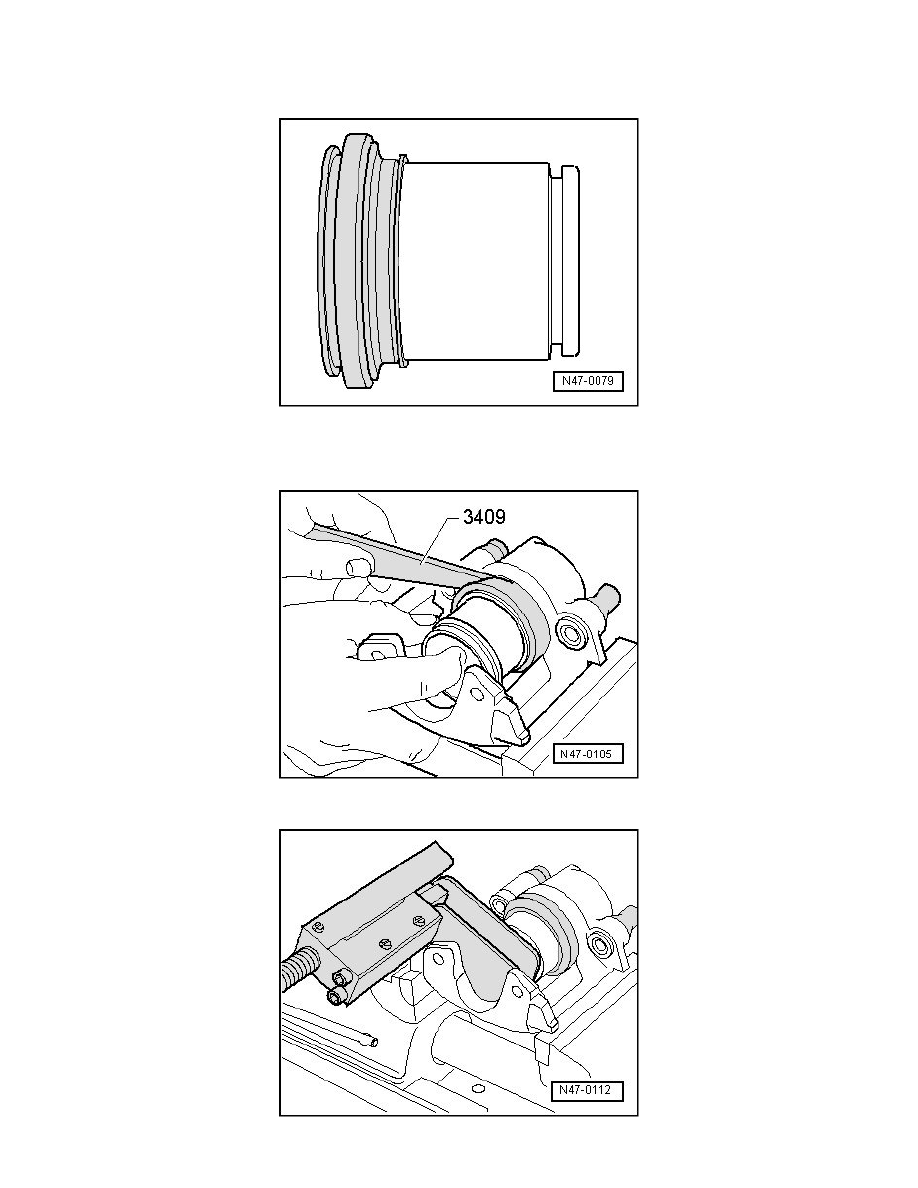 N47-0079

3409

N47-0105

N47-0112