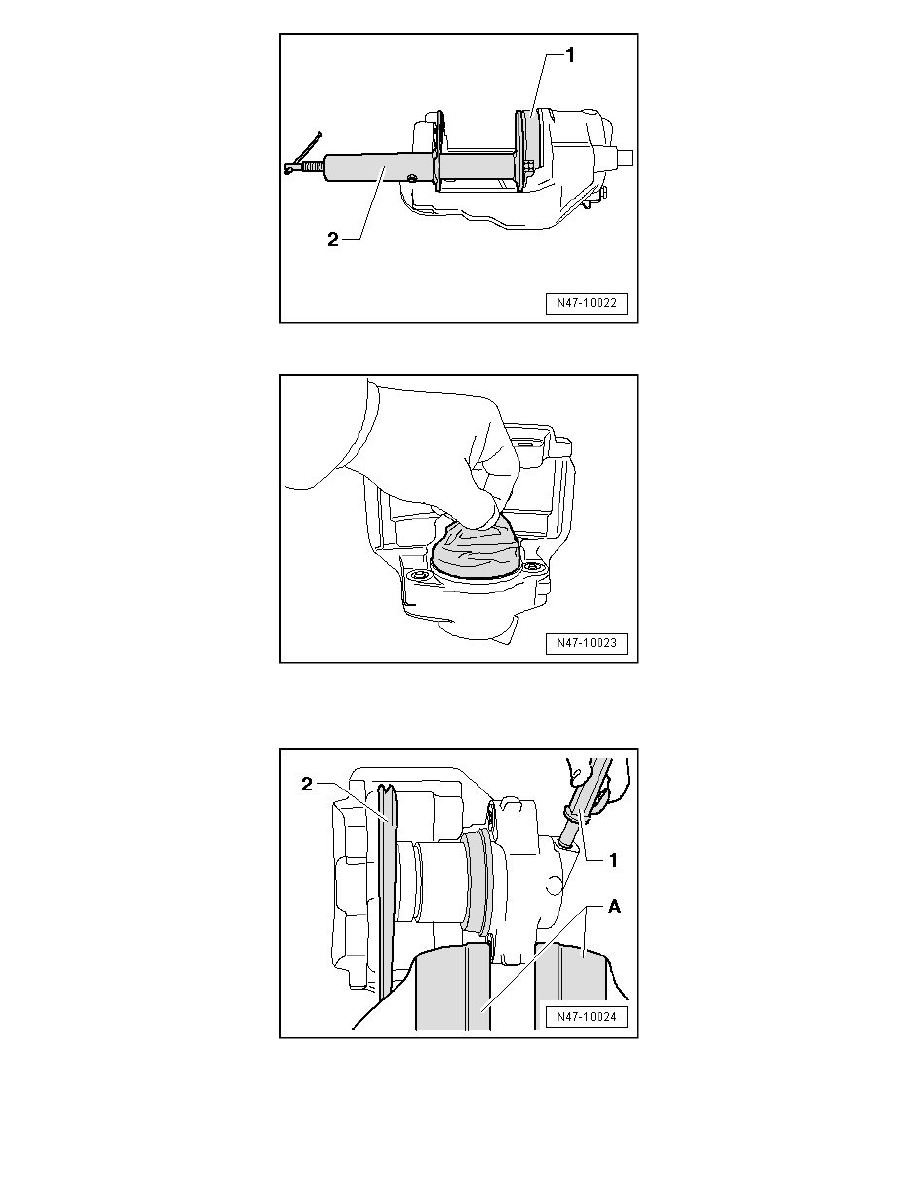 1
2
N47-10022

N47-10023

2
1
A
N47-10024