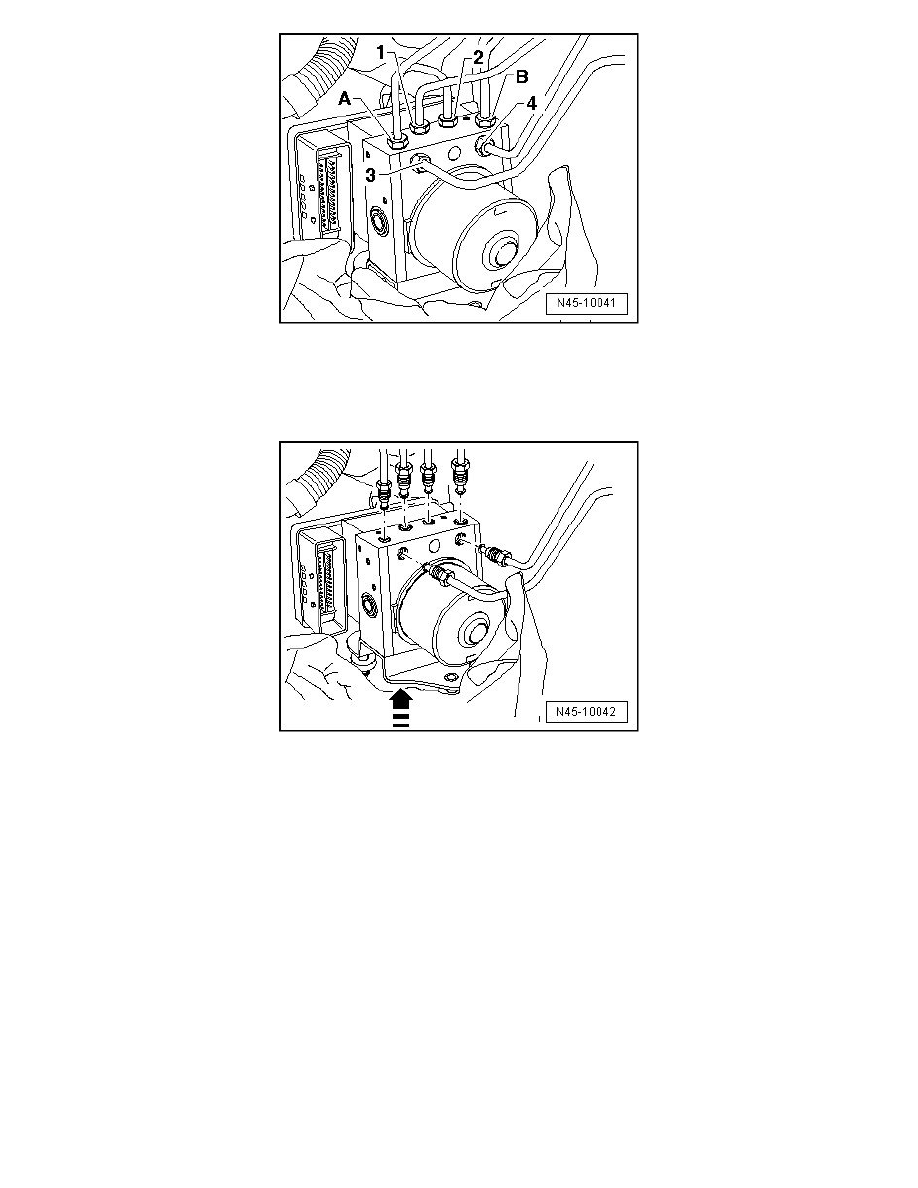 1
2
B
A
4
3
N45-10041

N45-10042