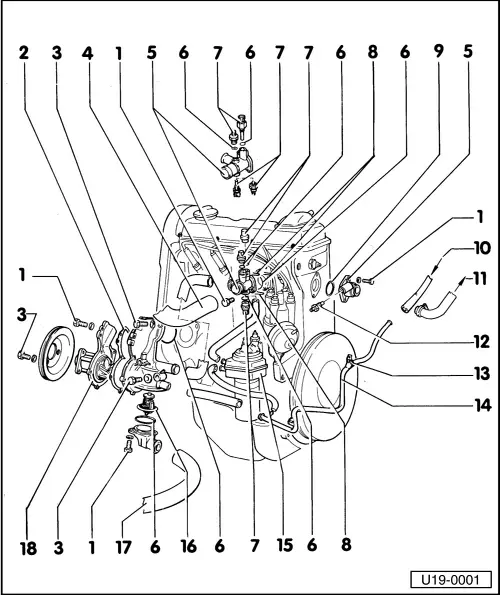 2 3 4 1 5 6 7 6 7 7 6 8 6 9 5

1
10
11

1
3

12
13
14

18 3 1 17 6 16 6 7 15 6 8

U19-0001