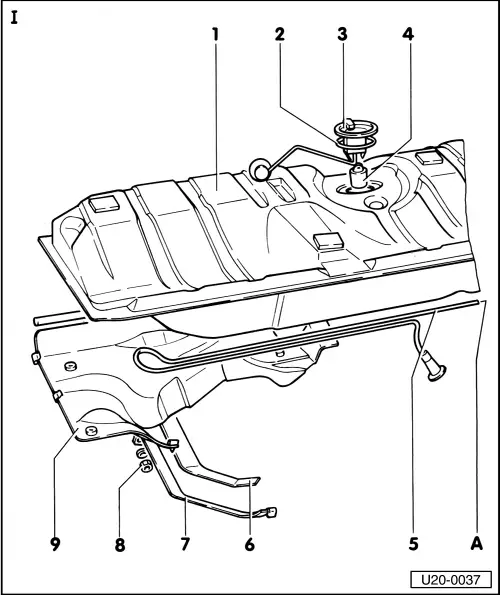 I

1 2 3 4

9 8 7 6 5 A

U20-0037