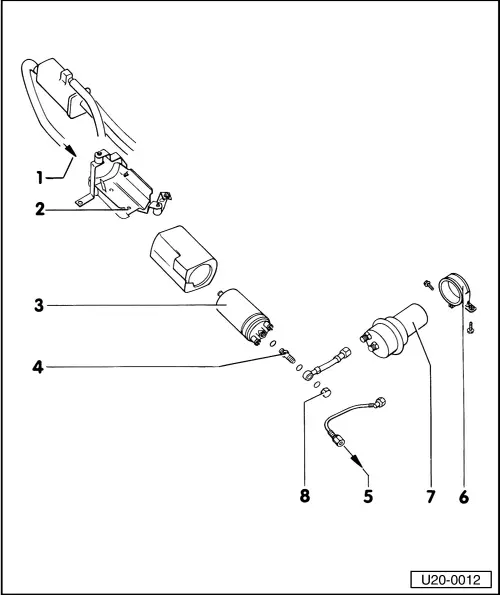 1
2
3
4
8
5
7
6
U20-0012