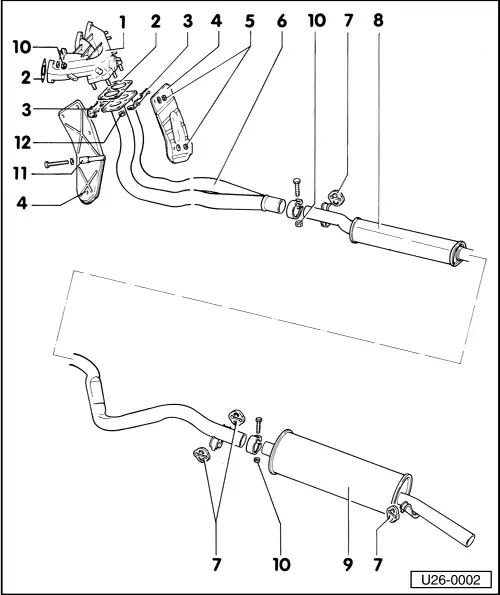 1 2 3 4 5 6 10 7 8

10

2

3

12

11

4

7

10

9

7

U26-0002