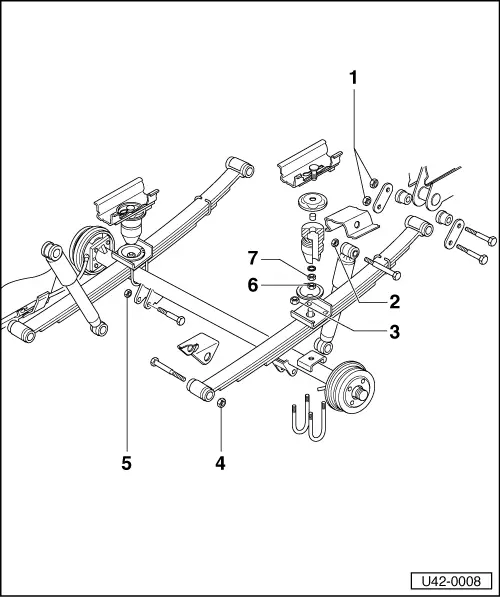 1

7

6

2

3

5

4

U42-0008