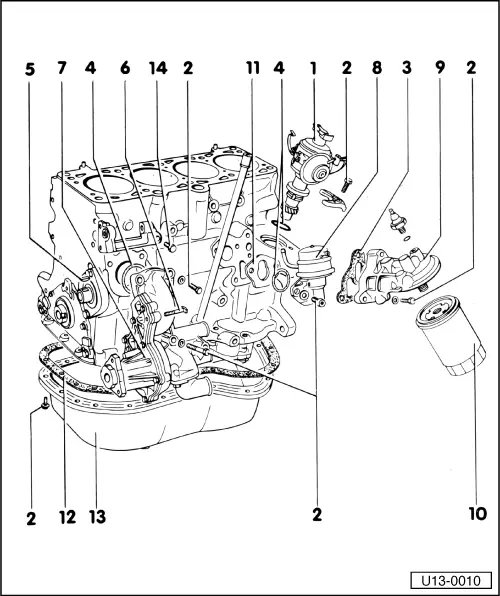 5 7 4 6 14 2 11 4 1 2 8 3 9 2

2 12 13 2 10

U13-0010