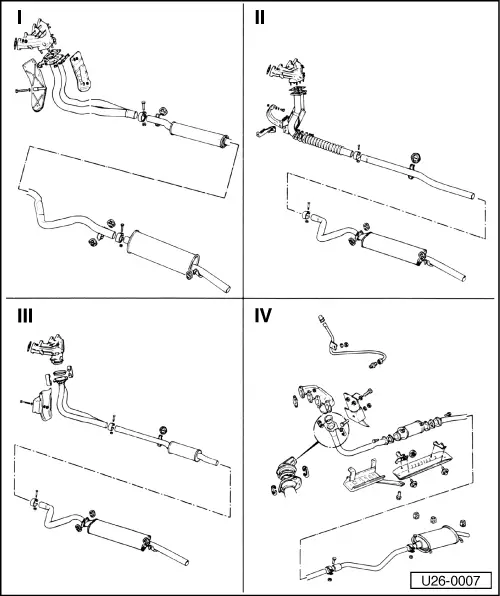 I

II

III

IV

U26-0007