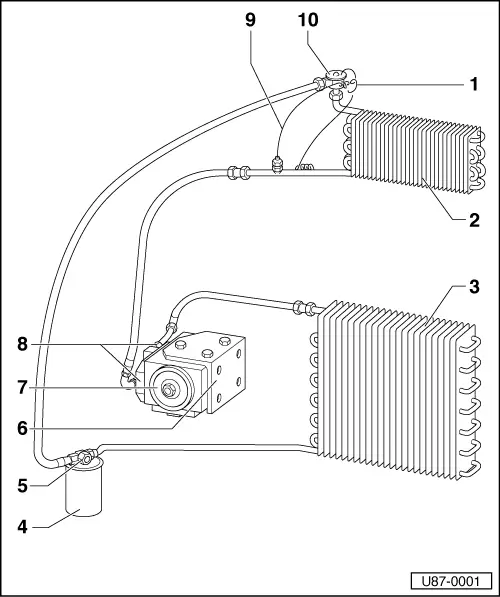 9
10
1
2
3
8
7
6
5
4
U87-0001