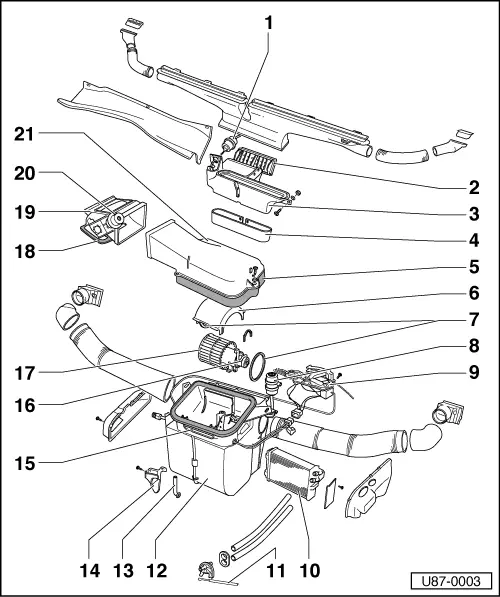 1
21
20
19
18
2
3
4
5
6
7
8
9
17
16
15
14
13
12
11
10
U87-0003