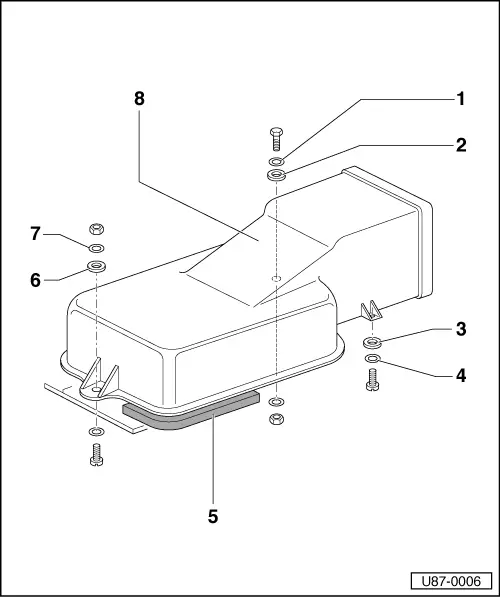 8
1
2
7
6
3
4
5
U87-0006