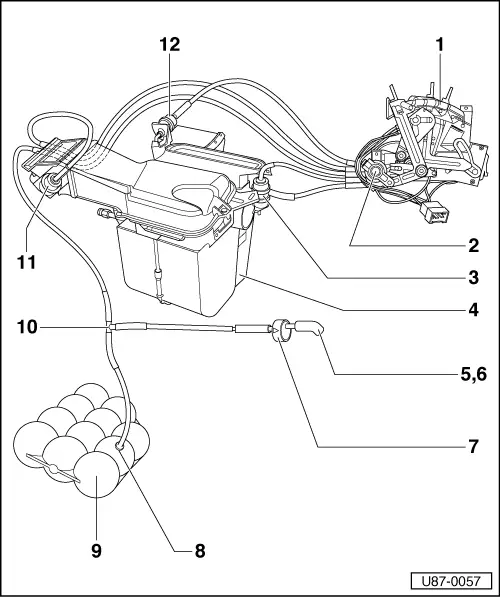 12
1
11
2
3
4
10
5,6
7
9
8
U87-0057