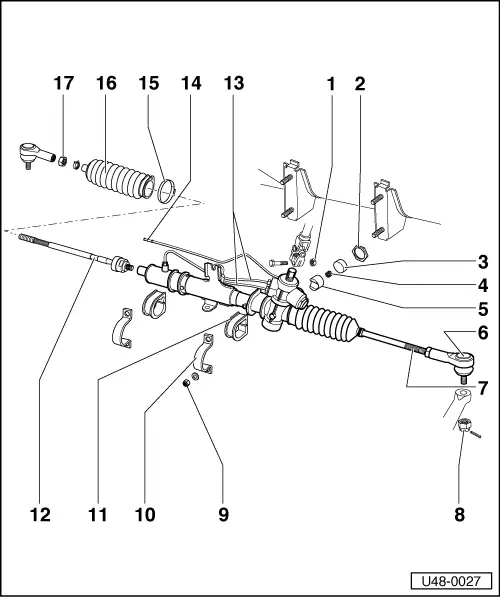 17 16 15 14 13 1 2

3

4

5

6

7

12 11 10 9 8

U48-0027