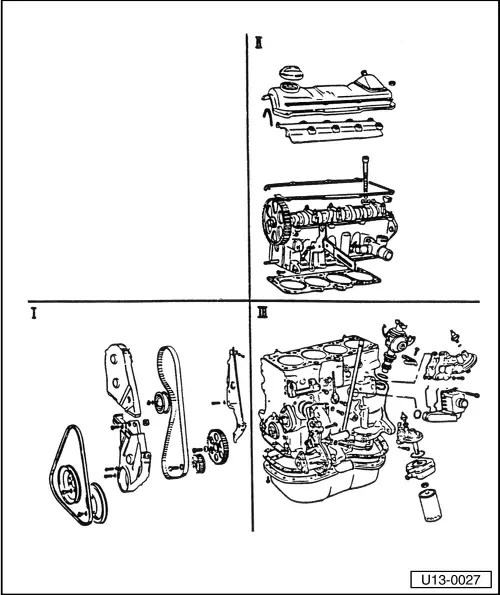 II

I

III

U13-0027