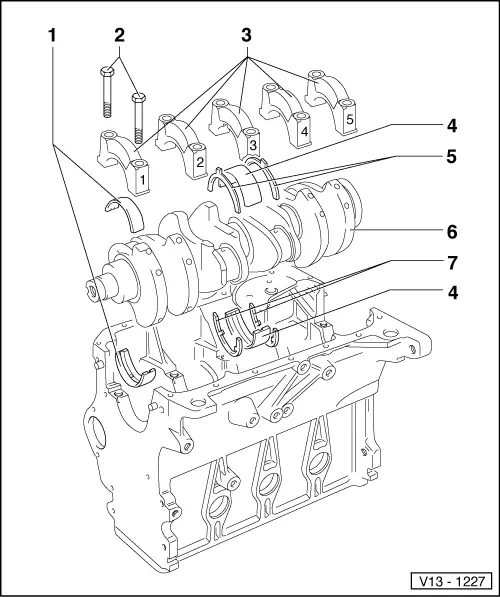 1
2
3
1
2
3
4
5
4
5
6
7
4
V13 - 1227