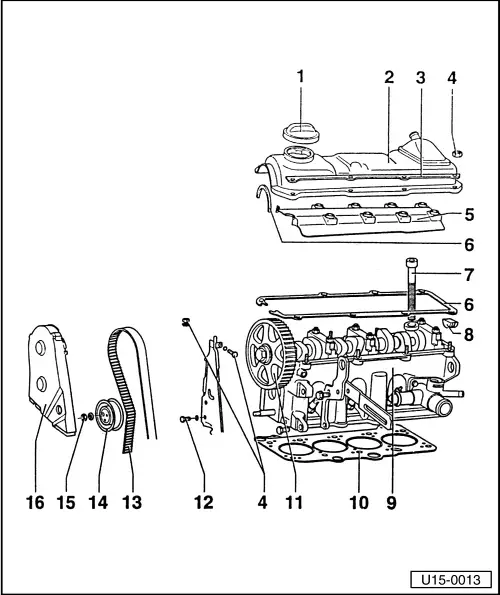 1
2
3
4
5
6
7
6
8
16
15
14
13
12
4
11
10
9
U15-0013