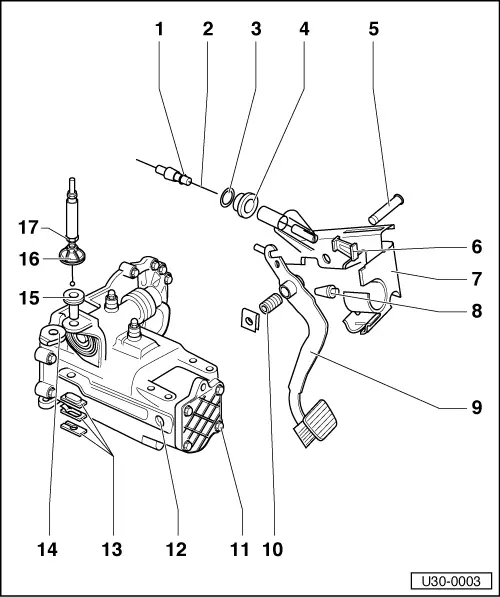 1 2 3 4 5

17

16

15

6

7

8

9

14 13 12 11 10

U30-0003