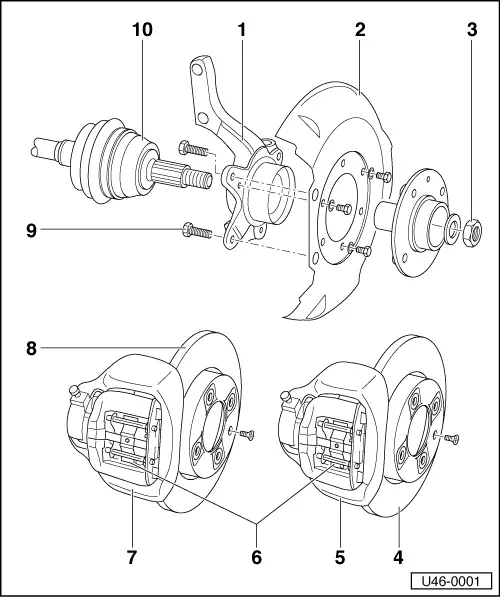 10
1
2
3
9
8
7
6
5
4
U46-0001