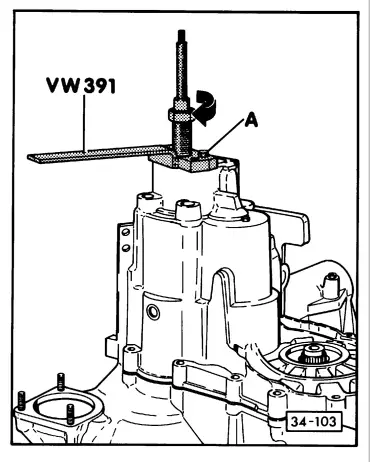 VW 391

A

34-103