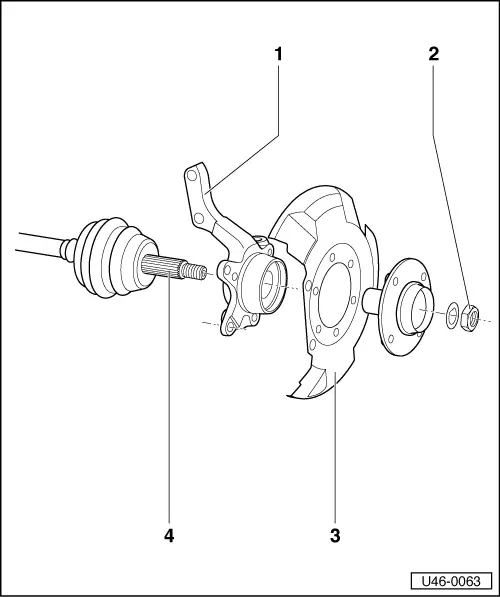 1
2
4
3
U46-0063