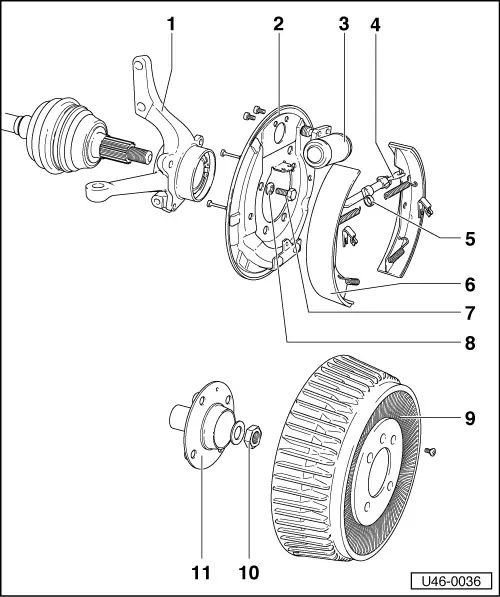 1
2
3
4
5
6
7
8
9
11
10
U46-0036