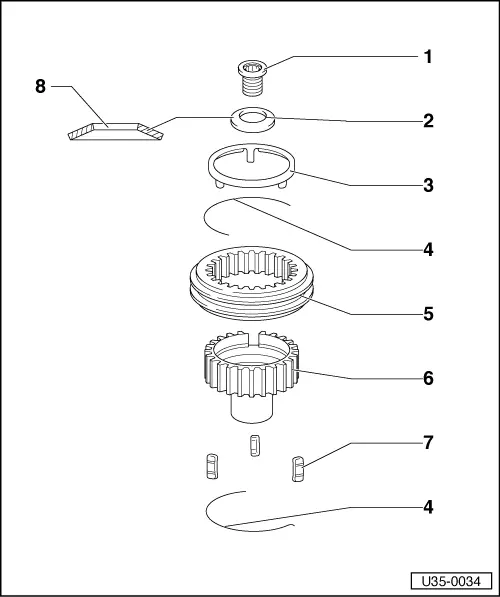 1
8
2
3
4
5
6
7
4
U35-0034