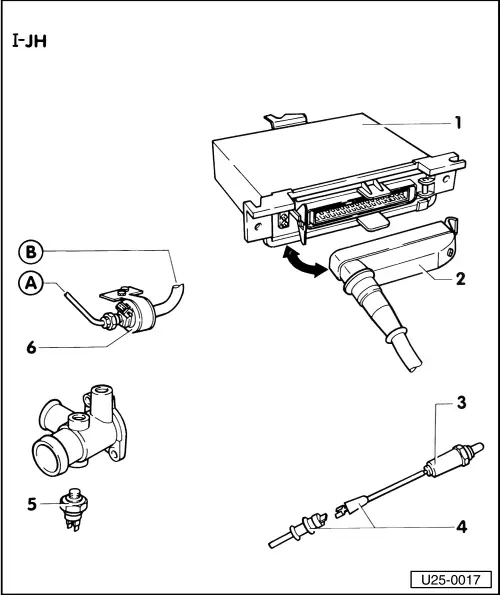 I-JH

1

B

A

2

6

3

5

4

U25-0017