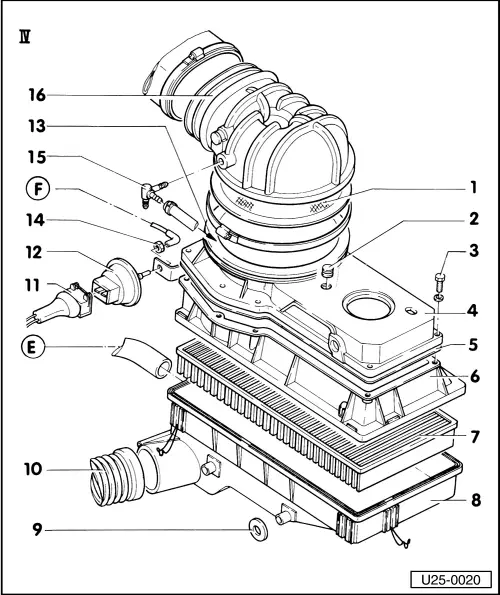 IV

16

13

15

F

14

12

11

E

10

9

1

2

3

4

5

6

7

8

U25-0020