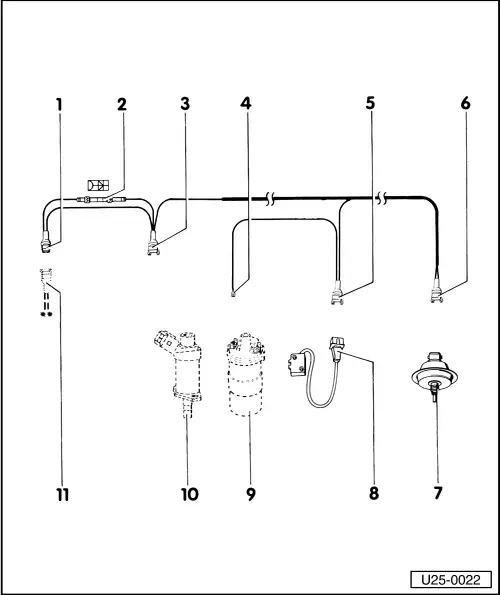 1 2 3 4 5 6

11 10 9 8 7

U25-0022